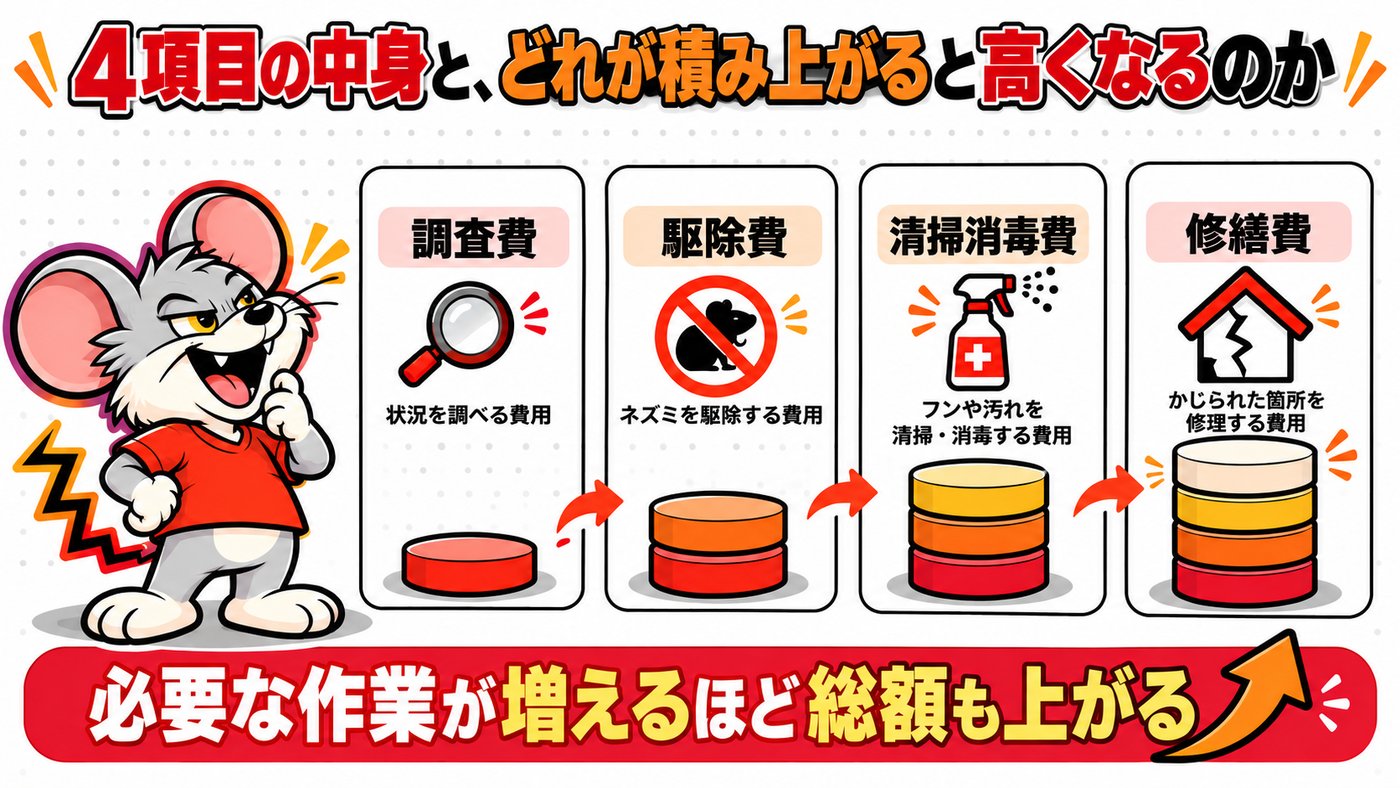 4項目の中身と、どれが積み上がると高くなるのか

調査費

状況を調べる費用

駆除費

ネズミを駆除する費用

清掃消毒費

フンや汚れを清掃・消毒する費用

修繕費

かじられた箇所を修理する費用

必要な作業が増えるほど総額も上がる